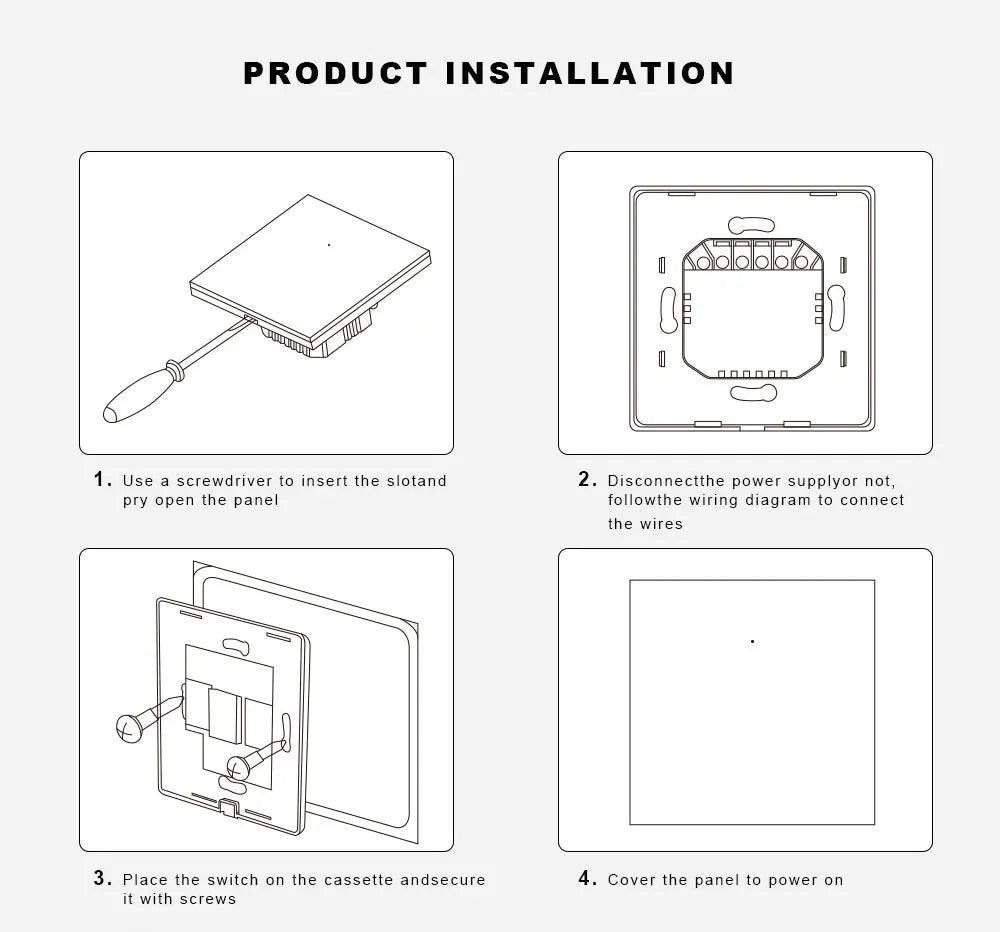 PRODUCT INSTALLATION

1. Use a screwdriver to insert the slotand pry open the panel

2. Disconnectthe power supplyor not, followthe wiring diagram to connect the wires

3. Place the switch on the cassette andsecure it with screws

4. Cover the panel to power on