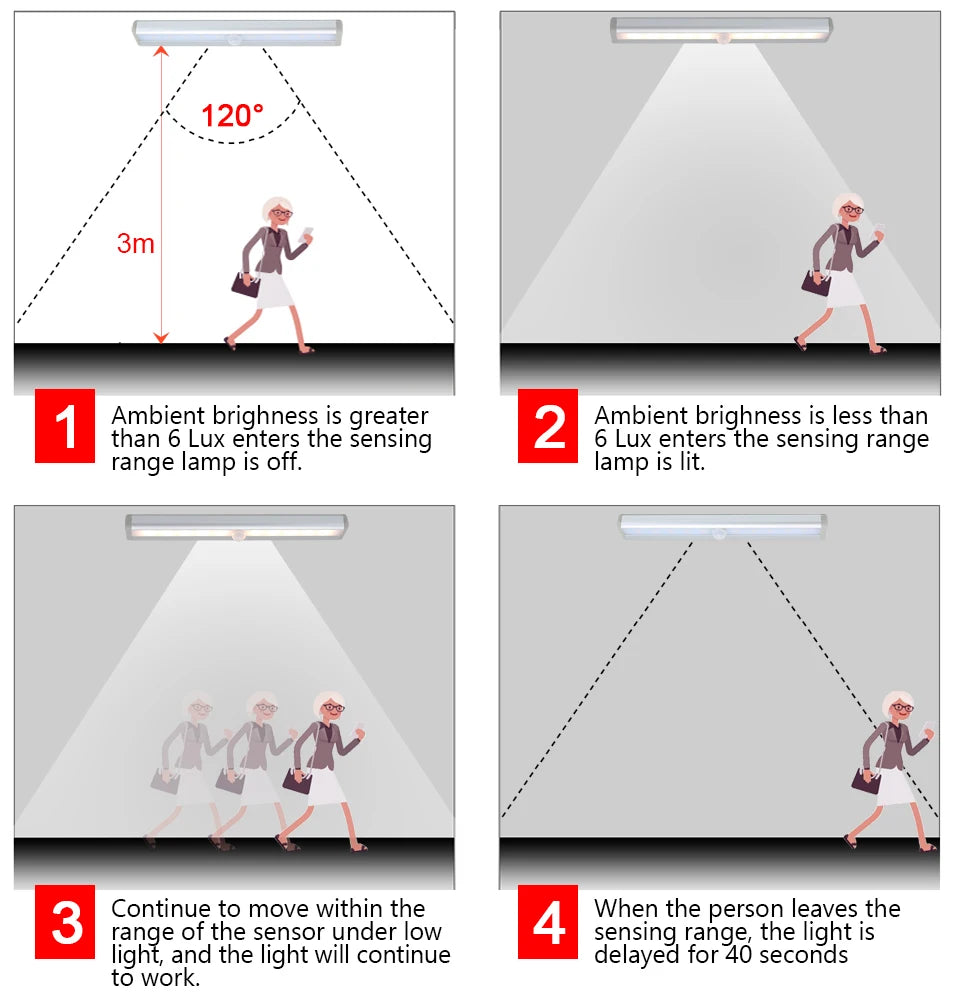 120°

3m

1 Ambient brighness is greater than 6 Lux enters the sensing range lamp is off.

2 Ambient brighness is less than 6 Lux enters the sensing range lamp is lit.

3 Continue to move within the range of the sensor under low light, and the light will continue to work.

4 When the person leaves the sensing range, the light is delayed for 40 seconds